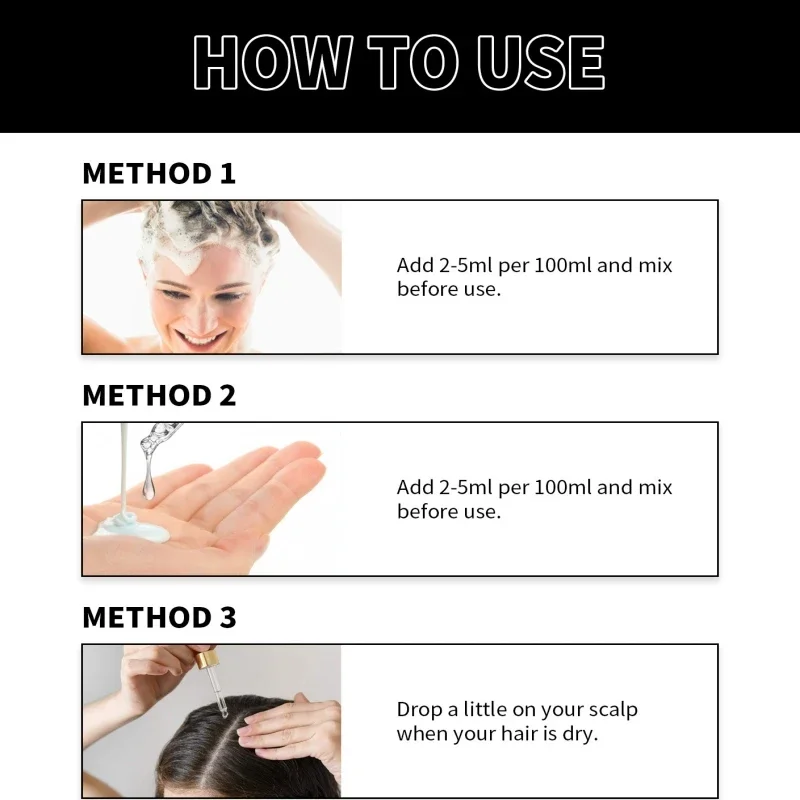 HOW TO USE

METHOD 1

Add 2-5ml per 100ml and mix before use.

METHOD 2

Add 2-5ml per 100ml and mix before use.

METHOD 3

Drop a little on your scalp when your hair is dry.